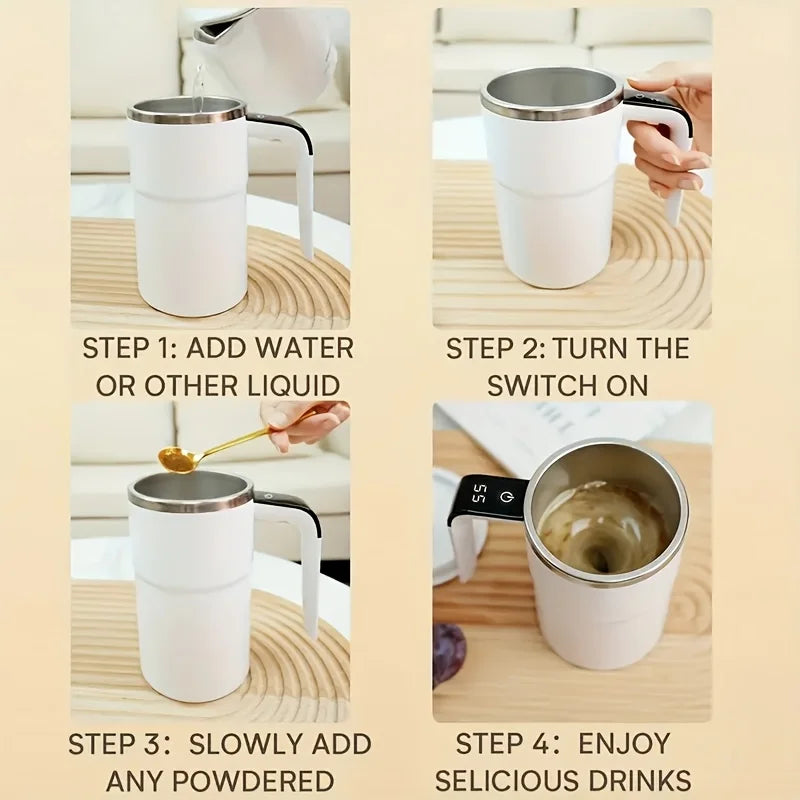 STEP 1: ADD WATER OR OTHER LIQUID

STEP 2: TURN THE SWITCH ON

55

STEP 3: SLOWLY ADD ANY POWDERED

STEP 4: ENJOY SELICIOUS DRINKS